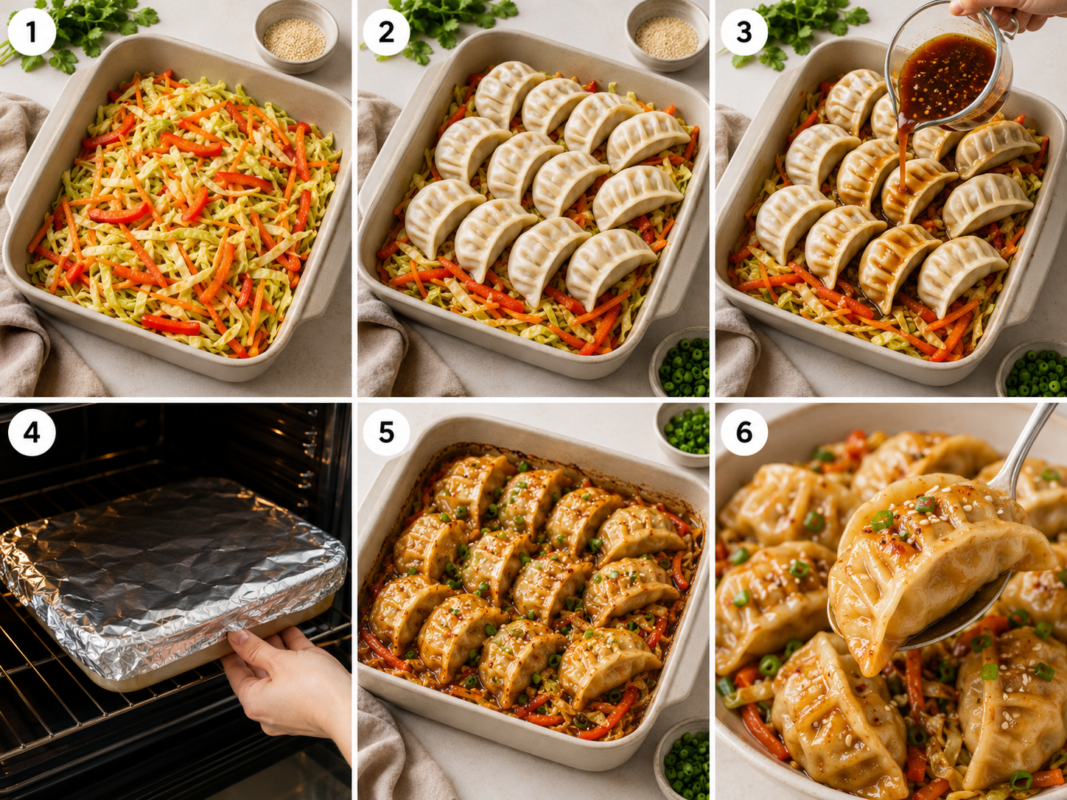 1

2

3

4

5

6